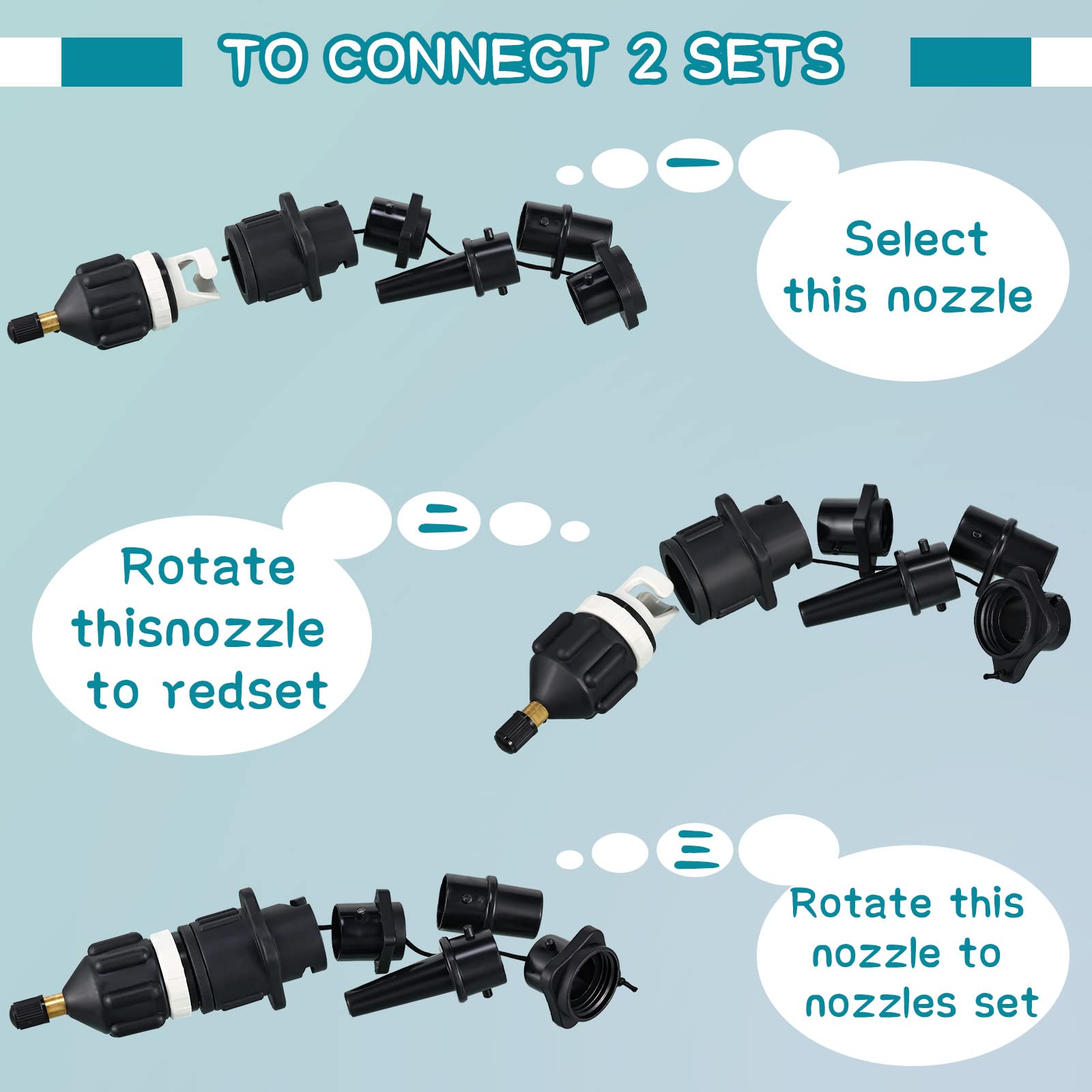 TO CONNECT 2 SETS

一

Select this nozzle

二

Rotate thisnozzle to redset

三

Rotate this nozzle to nozzles set